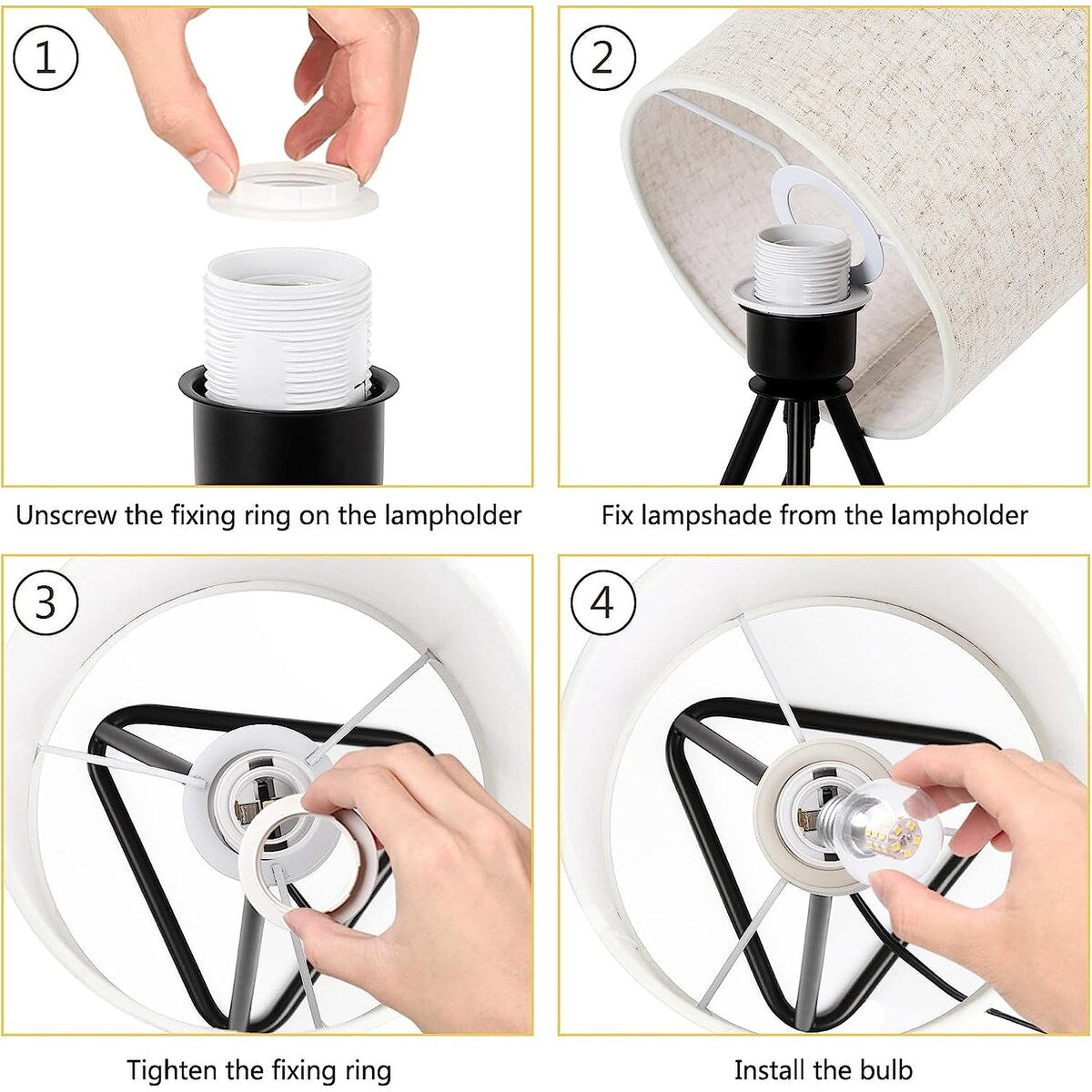 1

Unscrew the fixing ring on the lampholder

2

Fix lampshade from the lampholder

3

Tighten the fixing ring

4

Install the bulb