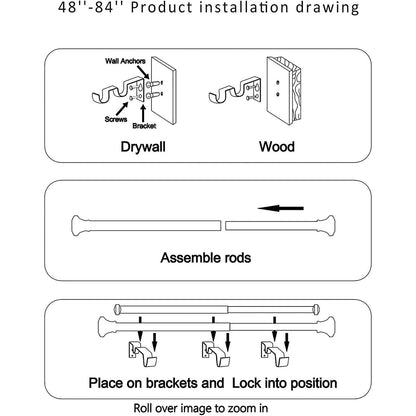 48''-84'' Product installation drawing

Wall Anchors

Screws

Bracket

Drywall

Wood

Assemble rods

Place on brackets and Lock into position

Roll over image to zoom in