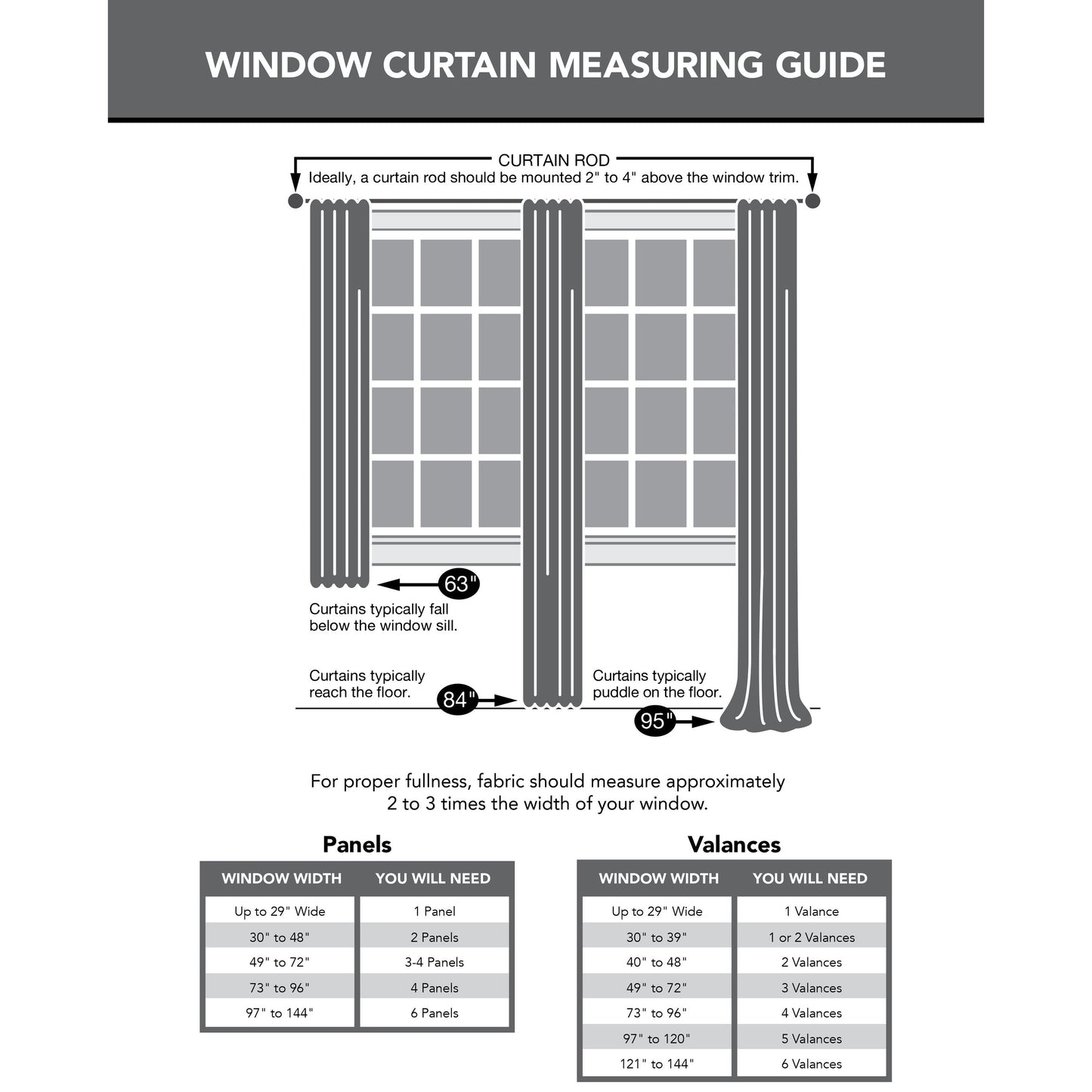 WINDOW CURTAIN MEASURING GUIDE

CURTAIN ROD
Ideally, a curtain rod should be mounted 2" to 4" above the window trim.

63"
Curtains typically fall below the window sill.

Curtains typically reach the floor.
84"

Curtains typically puddle on the floor.
95"

For proper fullness, fabric should measure approximately 2 to 3 times the width of your window.

Panels

| WINDOW WIDTH | YOU WILL NEED |
|---|---|
| Up to 29" Wide | 1 Panel |
| 30" to 48" | 2 Panels |
| 49" to 72" | 3-4 Panels |
| 73" to 96" | 4 Panels |
| 97" to 144" | 6 Panels |

Valances

| WINDOW WIDTH | YOU WILL NEED |
|---|---|
| Up to 29" Wide | 1 Valance |
| 30" to 39" | 1 or 2 Valances |
| 40" to 48" | 2 Valances |
| 49" to 72" | 3 Valances |
| 73" to 96" | 4 Valances |
| 97" to 120" | 5 Valances |
| 121" to 144" | 6 Valances |