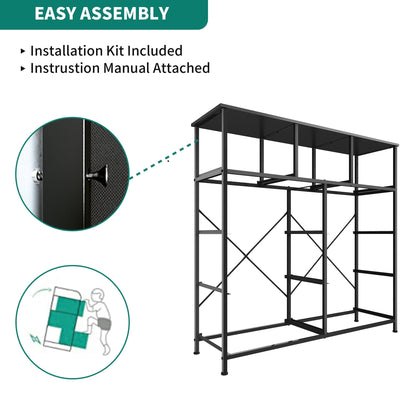 EASY ASSEMBLY

▸ Installation Kit Included
▸ Instrustion Manual Attached