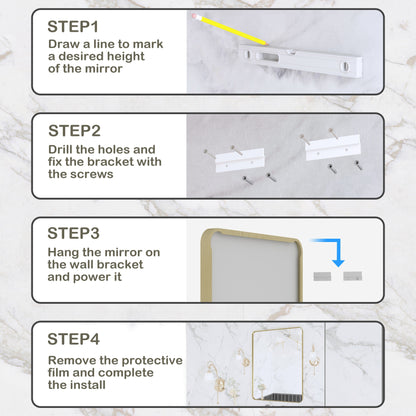 STEP1
Draw a line to mark a desired height of the mirror

STEP2
Drill the holes and fix the bracket with the screws

STEP3
Hang the mirror on the wall bracket and power it

STEP4
Remove the protective film and complete the install