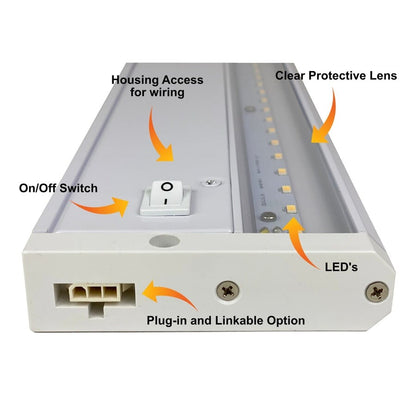 Housing Access for wiring

Clear Protective Lens

On/Off Switch

O

I

LED's

Plug-in and Linkable Option