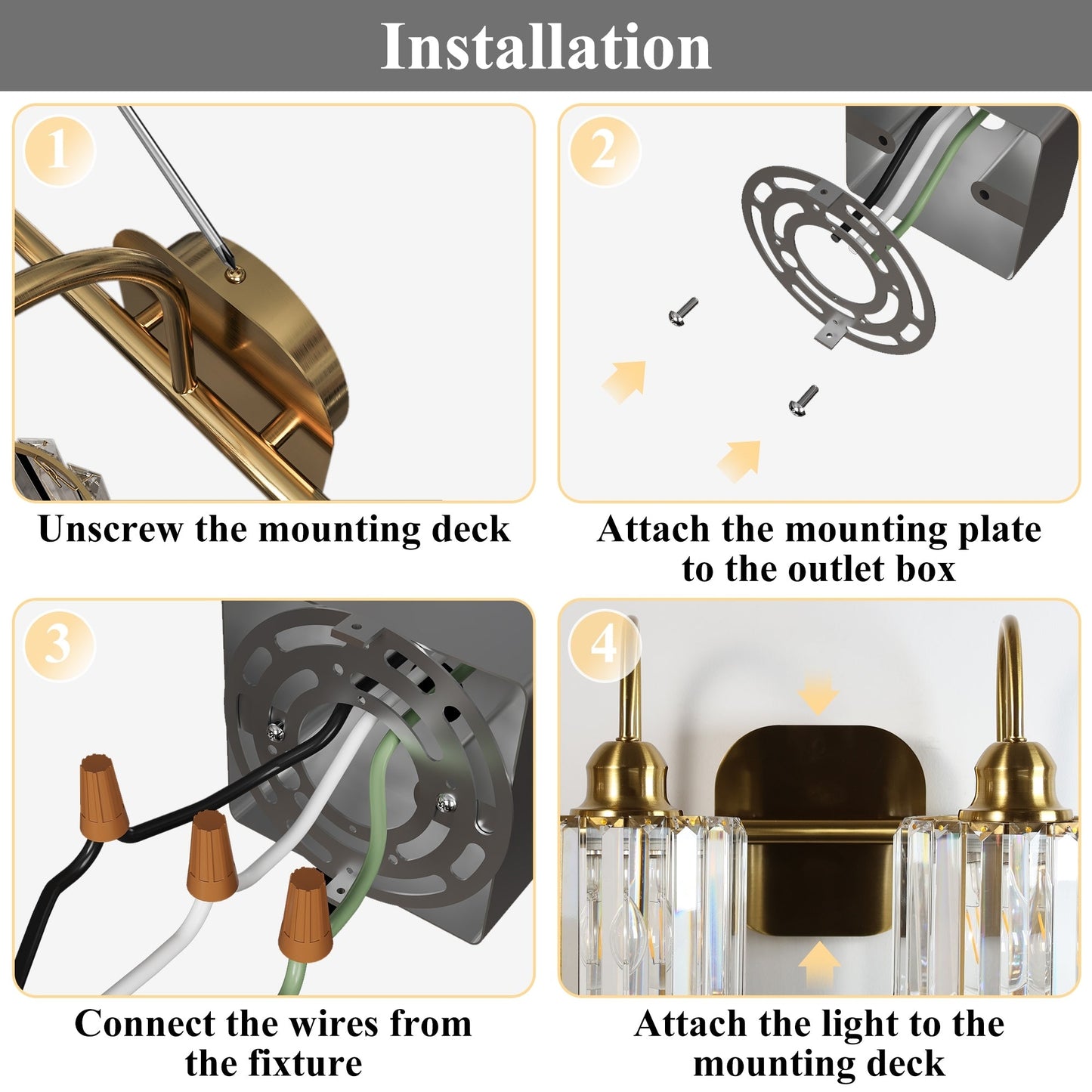 Installation

1

Unscrew the mounting deck

2

Attach the mounting plate to the outlet box

3

Connect the wires from the fixture

4

Attach the light to the mounting deck