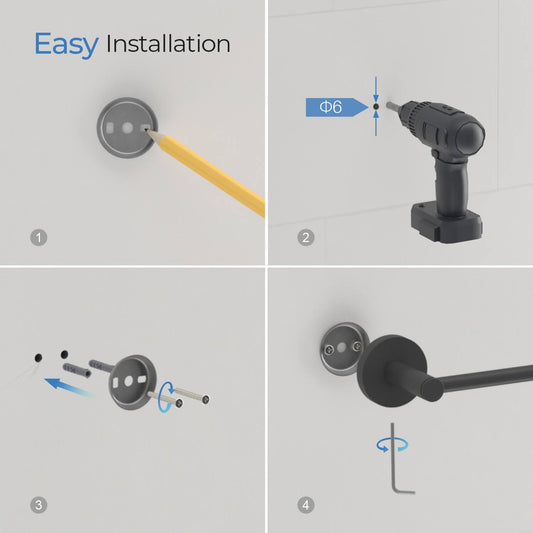 Easy Installation

1

Φ6

2

3

4