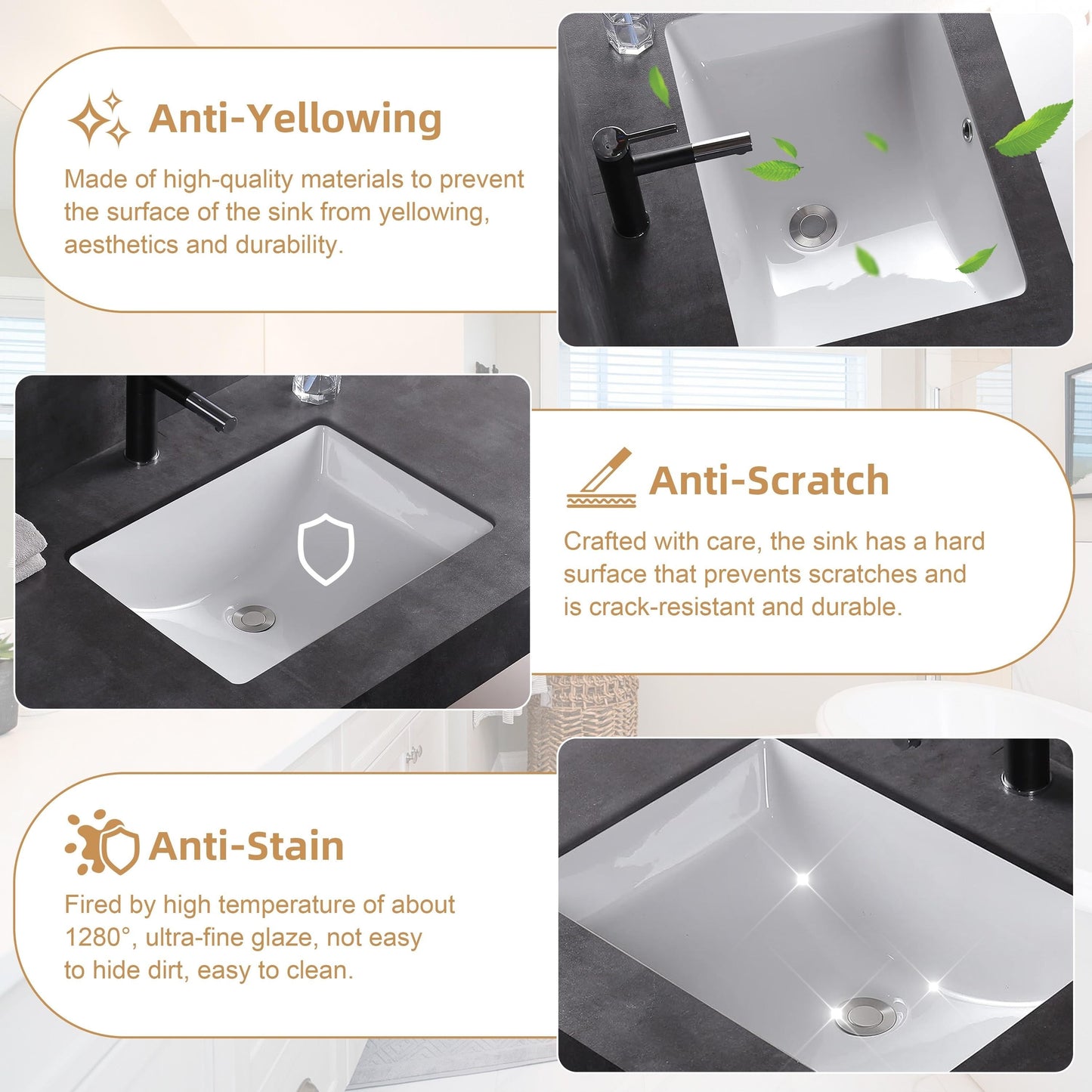 Anti-Yellowing

Made of high-quality materials to prevent the surface of the sink from yellowing, aesthetics and durability.

Anti-Scratch

Crafted with care, the sink has a hard surface that prevents scratches and is crack-resistant and durable.

Anti-Stain

Fired by high temperature of about 1280°, ultra-fine glaze, not easy to hide dirt, easy to clean.