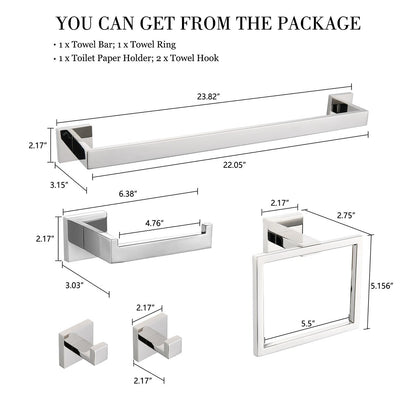 YOU CAN GET FROM THE PACKAGE

• 1 x Towel Bar; 1 x Towel Ring
• 1 x Toilet Paper Holder; 2 x Towel Hook

23.82"
2.17"
22.05"
3.15"
6.38"
4.76"
2.17"
3.03"
2.17"
2.75"
5.156"
5.5"
2.17"
2.17"