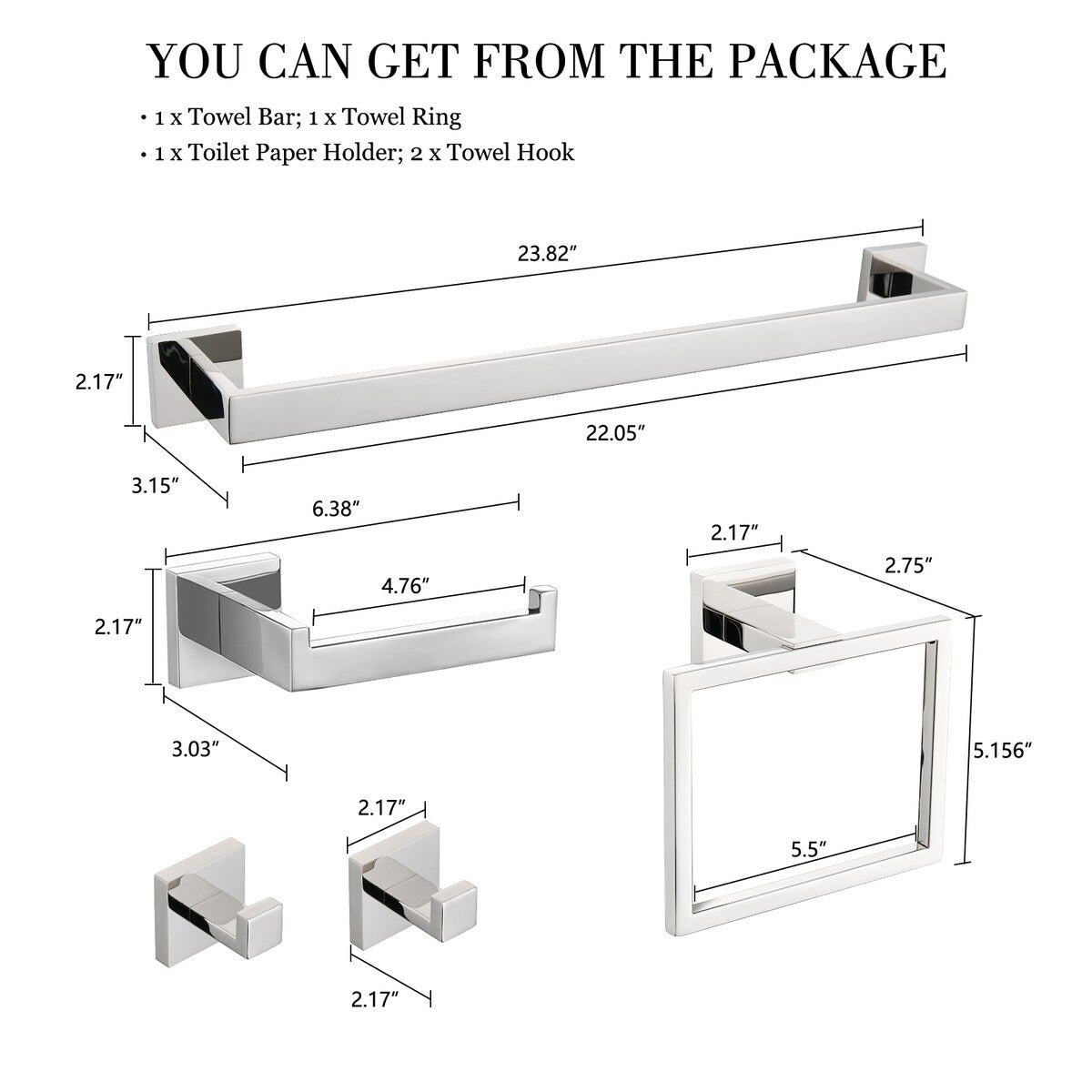 YOU CAN GET FROM THE PACKAGE

• 1 x Towel Bar; 1 x Towel Ring
• 1 x Toilet Paper Holder; 2 x Towel Hook

23.82″
2.17″
22.05″
3.15″
6.38″
4.76″
2.17″
3.03″
2.17″
2.75″
5.156″
5.5″
2.17″
2.17″