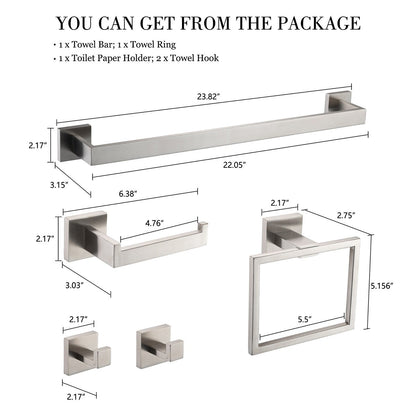 YOU CAN GET FROM THE PACKAGE

• 1 x Towel Bar; 1 x Towel Ring
• 1 x Toilet Paper Holder; 2 x Towel Hook

23.82"

2.17"

22.05"

3.15"

6.38"

4.76"

2.17"

3.03"

2.17"

2.75"

5.156"

5.5"

2.17"

2.17"