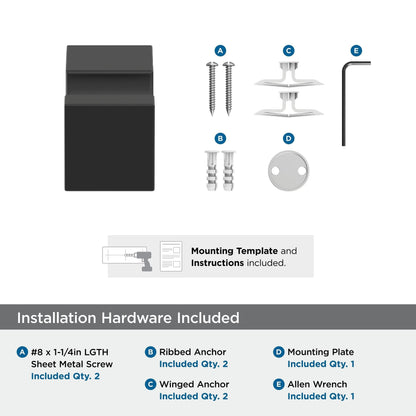 A

C

E

B

D

Mounting Template and Instructions included.

Installation Hardware Included

A #8 x 1-1/4in LGTH Sheet Metal Screw
Included Qty. 2

B Ribbed Anchor
Included Qty. 2

C Winged Anchor
Included Qty. 2

D Mounting Plate
Included Qty. 1

E Allen Wrench
Included Qty. 1