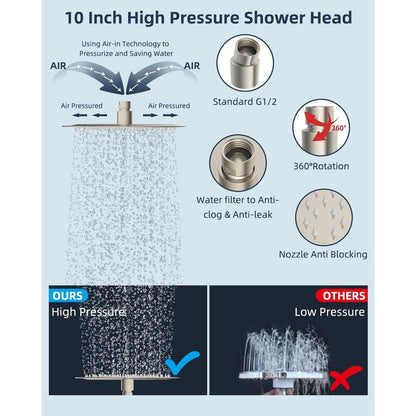 10 Inch High Pressure Shower Head

Using Air-in Technology to Pressurize and Saving Water

AIR

AIR

Air Pressured

Air Pressured

Standard G1/2

360°

360°Rotation

Water filter to Anti-clog & Anti-leak

Nozzle Anti Blocking

OURS

High Pressure

OTHERS

Low Pressure