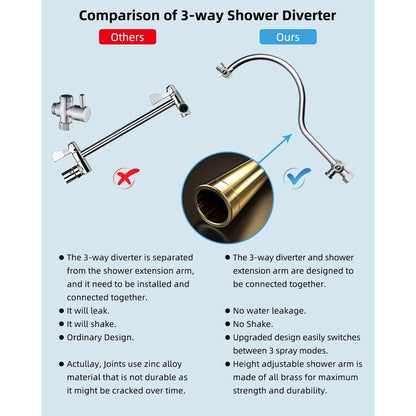 Comparison of 3-way Shower Diverter

Others

● The 3-way diverter is separated from the shower extension arm, and it need to be installed and connected together.
● It will leak.
● It will shake.
● Ordinary Design.

● Actullay, Joints use zinc alloy material that is not durable as it might be cracked over time.

Ours

● The 3-way diverter and shower extension arm are designed to be connected together.

● No water leakage.
● No Shake.
● Upgraded design easily switches between 3 spray modes.
● Height adjustable shower arm is made of all brass for maximum strength and durability.