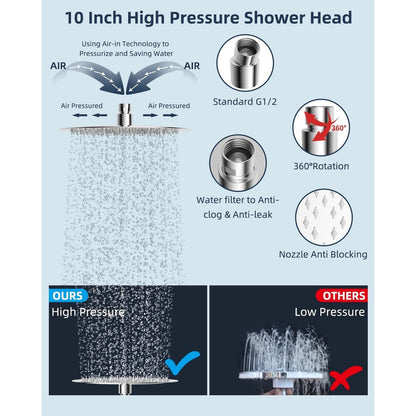 10 Inch High Pressure Shower Head

Using Air-in Technology to Pressurize and Saving Water

AIR

AIR

Air Pressured

Air Pressured

Standard G1/2

360°

360°Rotation

Water filter to Anti-clog & Anti-leak

Nozzle Anti Blocking

OURS

High Pressure

OTHERS

Low Pressure