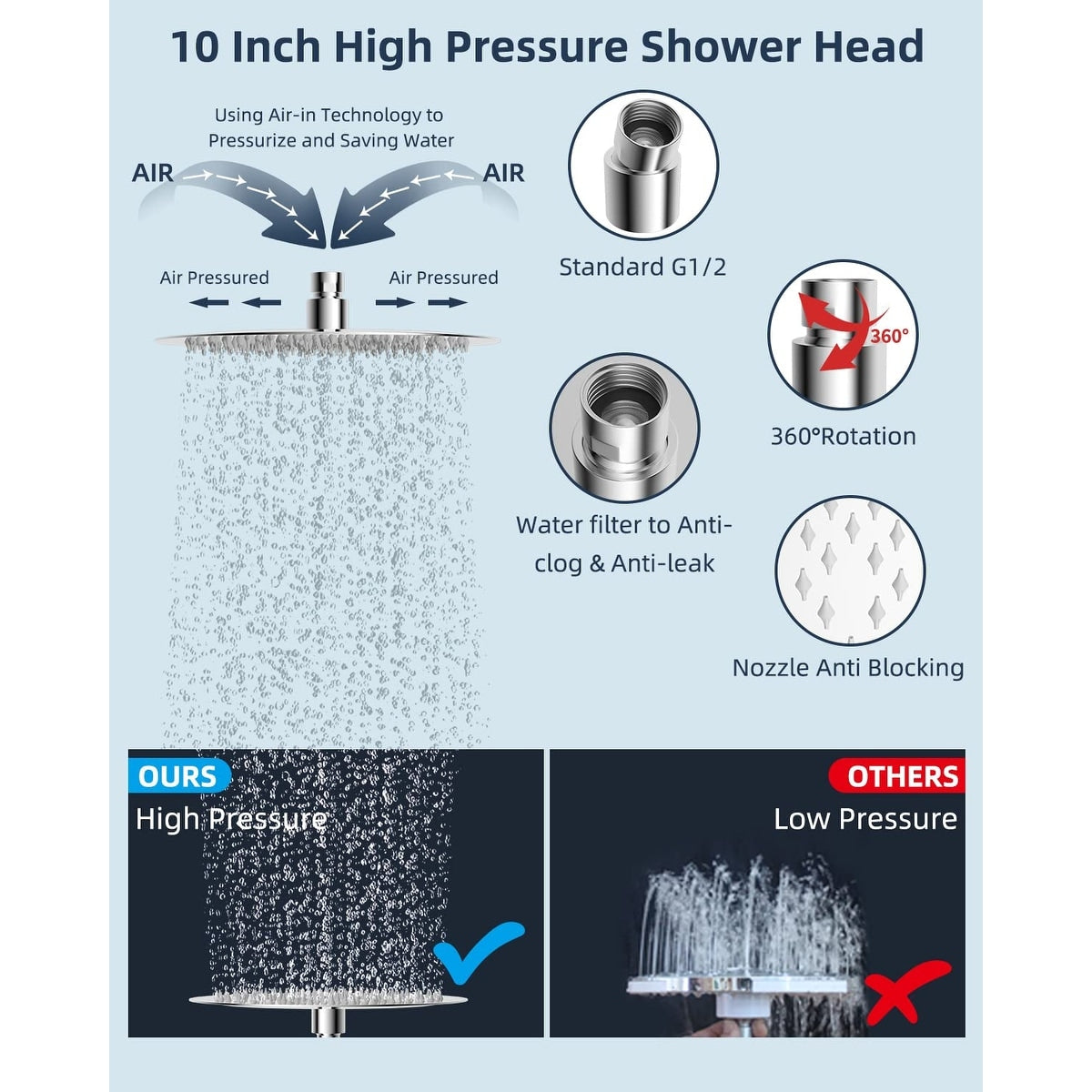 10 Inch High Pressure Shower Head

Using Air-in Technology to Pressurize and Saving Water

AIR

AIR

Air Pressured

Air Pressured

Standard G1/2

360°

360°Rotation

Water filter to Anti-clog & Anti-leak

Nozzle Anti Blocking

OURS

High Pressure

OTHERS

Low Pressure