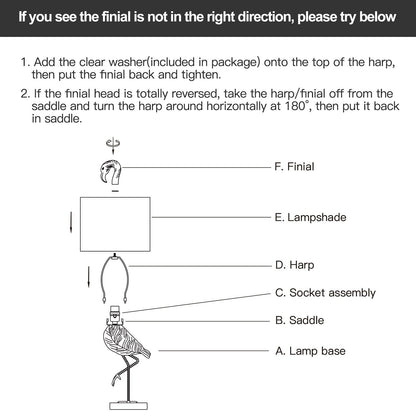 If you see the finial is not in the right direction, please try below

1. Add the clear washer(included in package) onto the top of the harp, then put the finial back and tighten.

2. If the finial head is totally reversed, take the harp/finial off from the saddle and turn the harp around horizontally at 180°, then put it back in saddle.

F. Finial

E. Lampshade

D. Harp

C. Socket assembly

B. Saddle

A. Lamp base