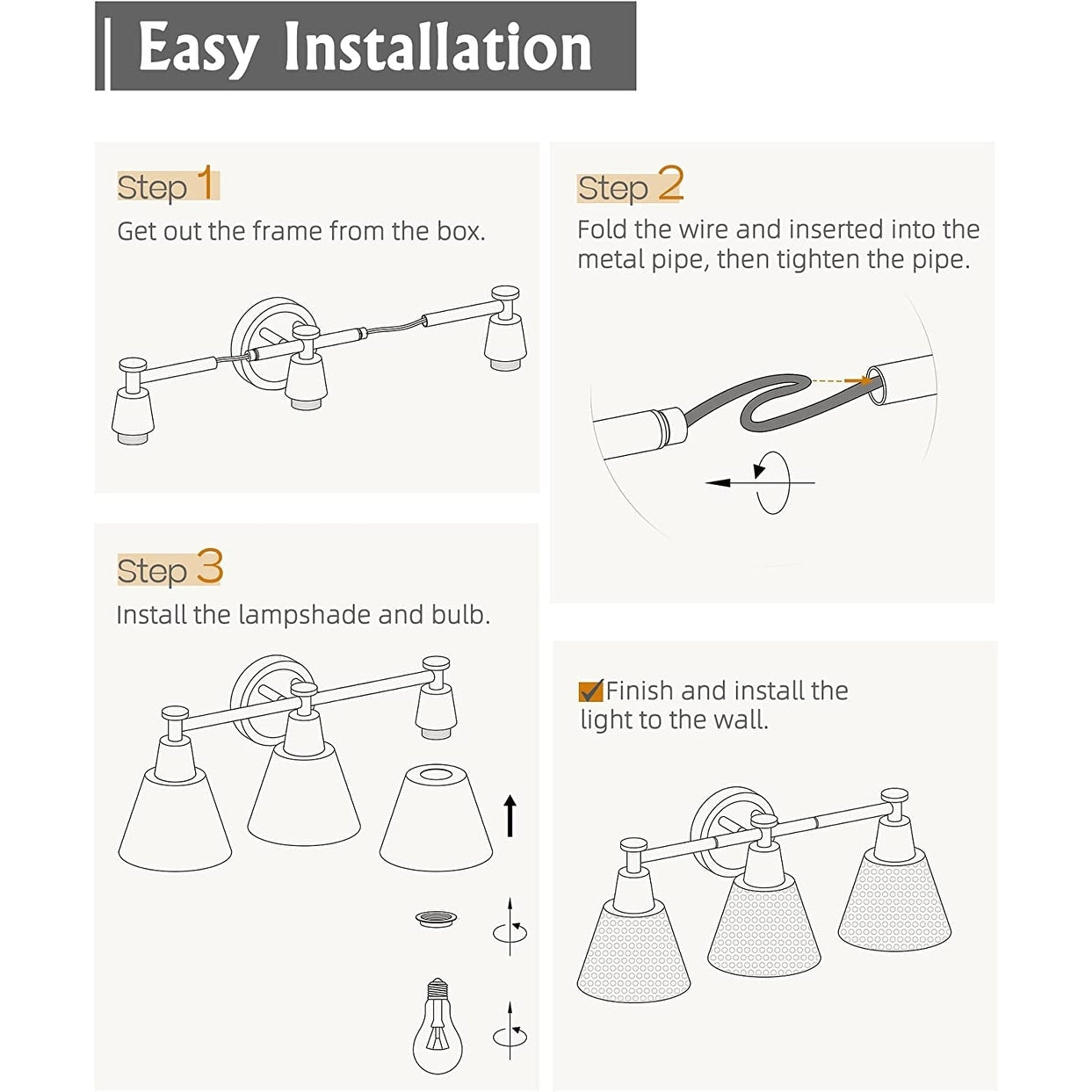 Easy Installation

Step 1
Get out the frame from the box.

Step 2
Fold the wire and inserted into the metal pipe, then tighten the pipe.

Step 3
Install the lampshade and bulb.

Finish and install the light to the wall.