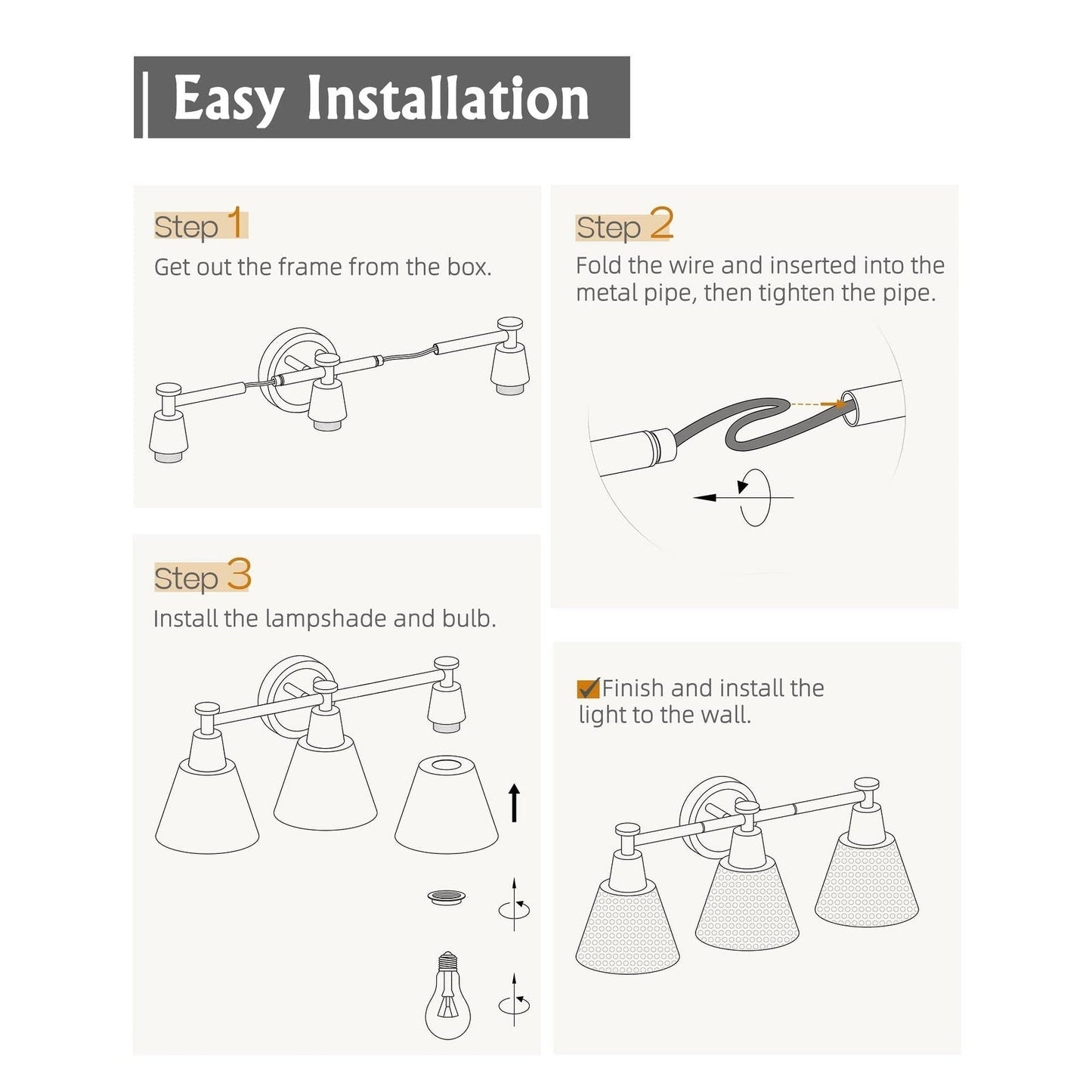 Easy Installation

Step 1
Get out the frame from the box.

Step 2
Fold the wire and inserted into the metal pipe, then tighten the pipe.

Step 3
Install the lampshade and bulb.

Finish and install the light to the wall.