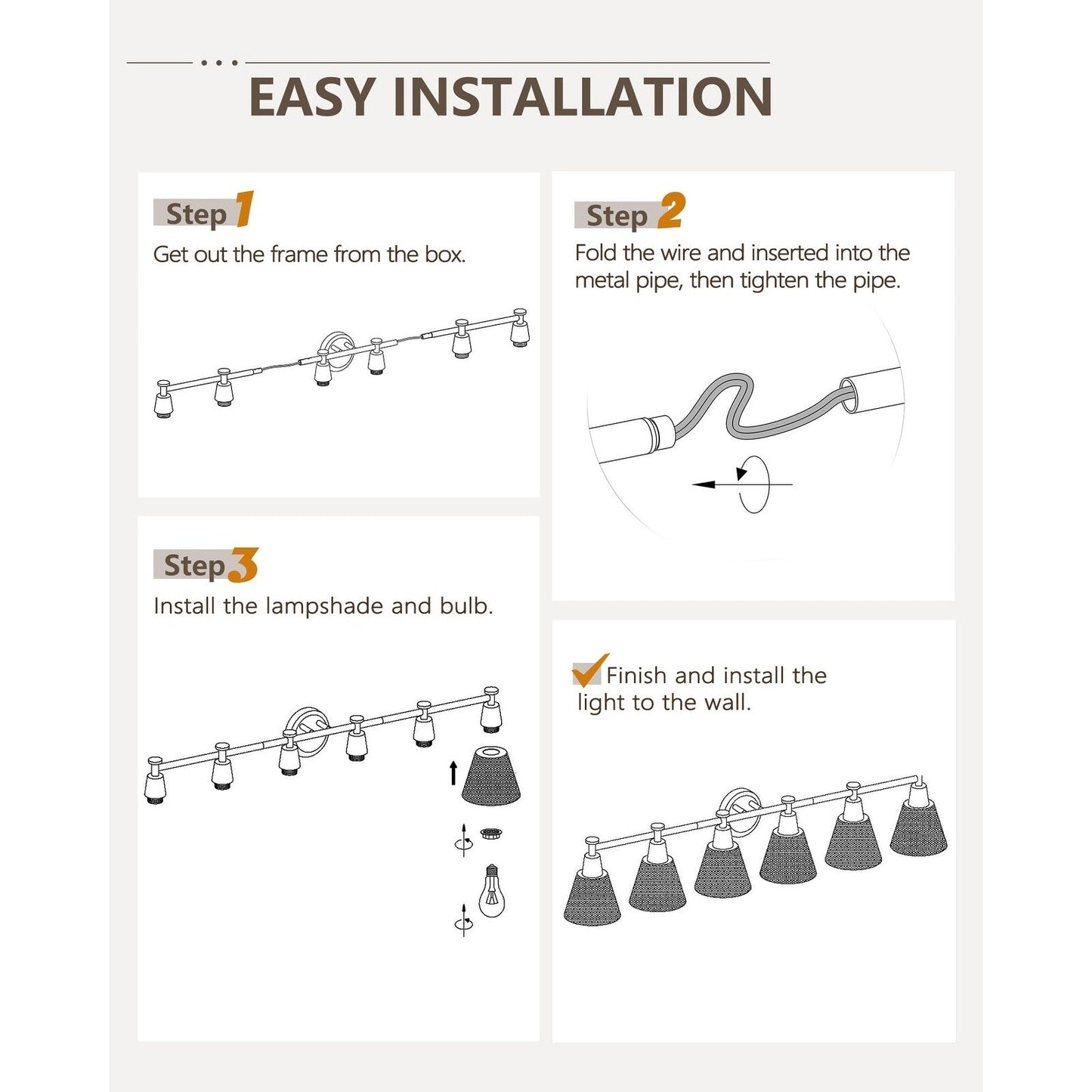 EASY INSTALLATION

Step 1
Get out the frame from the box.

Step 2
Fold the wire and inserted into the metal pipe, then tighten the pipe.

Step 3
Install the lampshade and bulb.

Finish and install the light to the wall.