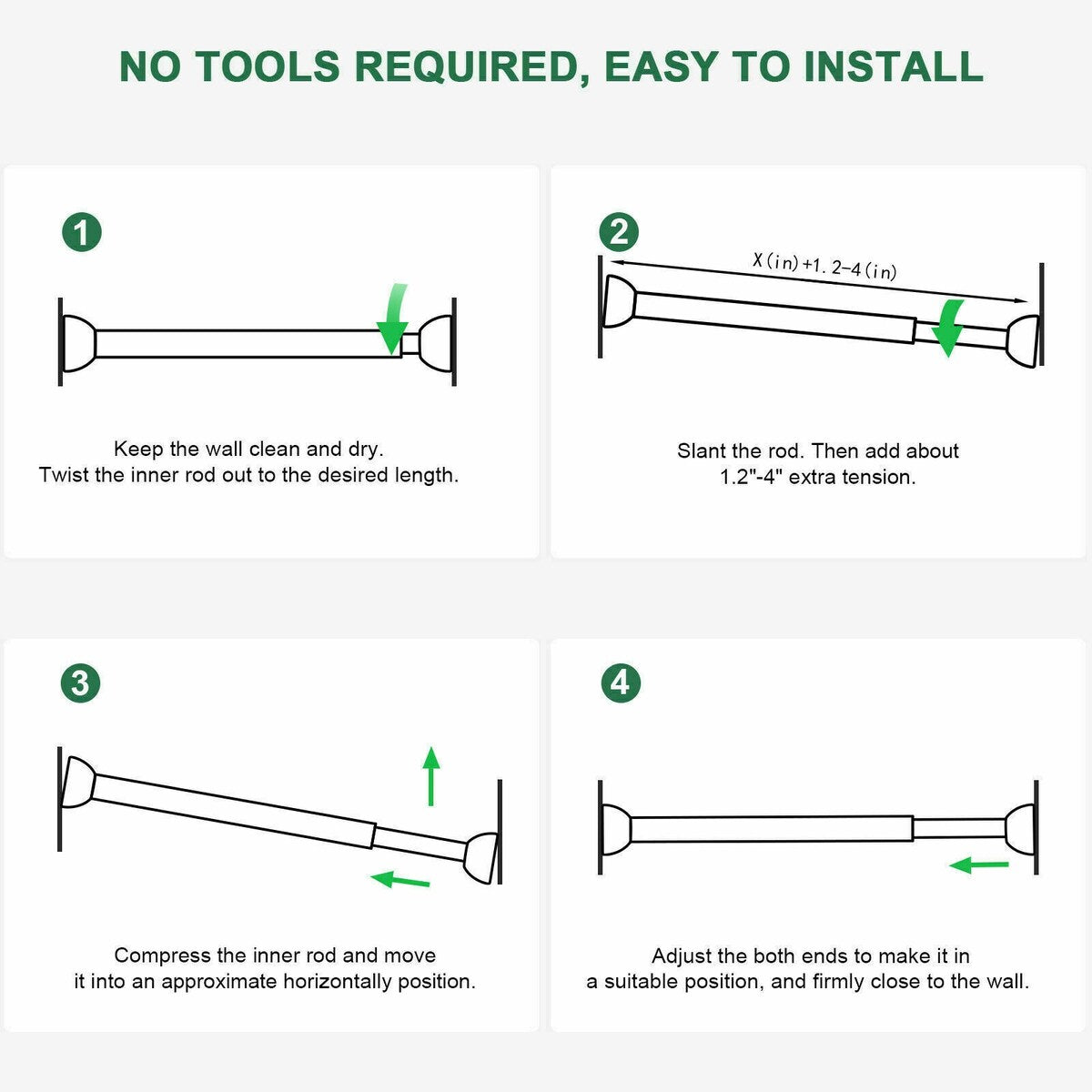 NO TOOLS REQUIRED, EASY TO INSTALL

1

Keep the wall clean and dry.
Twist the inner rod out to the desired length.

2

X(in)+1.2-4(in)

Slant the rod. Then add about 1.2"-4" extra tension.

3

Compress the inner rod and move it into an approximate horizontally position.

4

Adjust the both ends to make it in a suitable position, and firmly close to the wall.