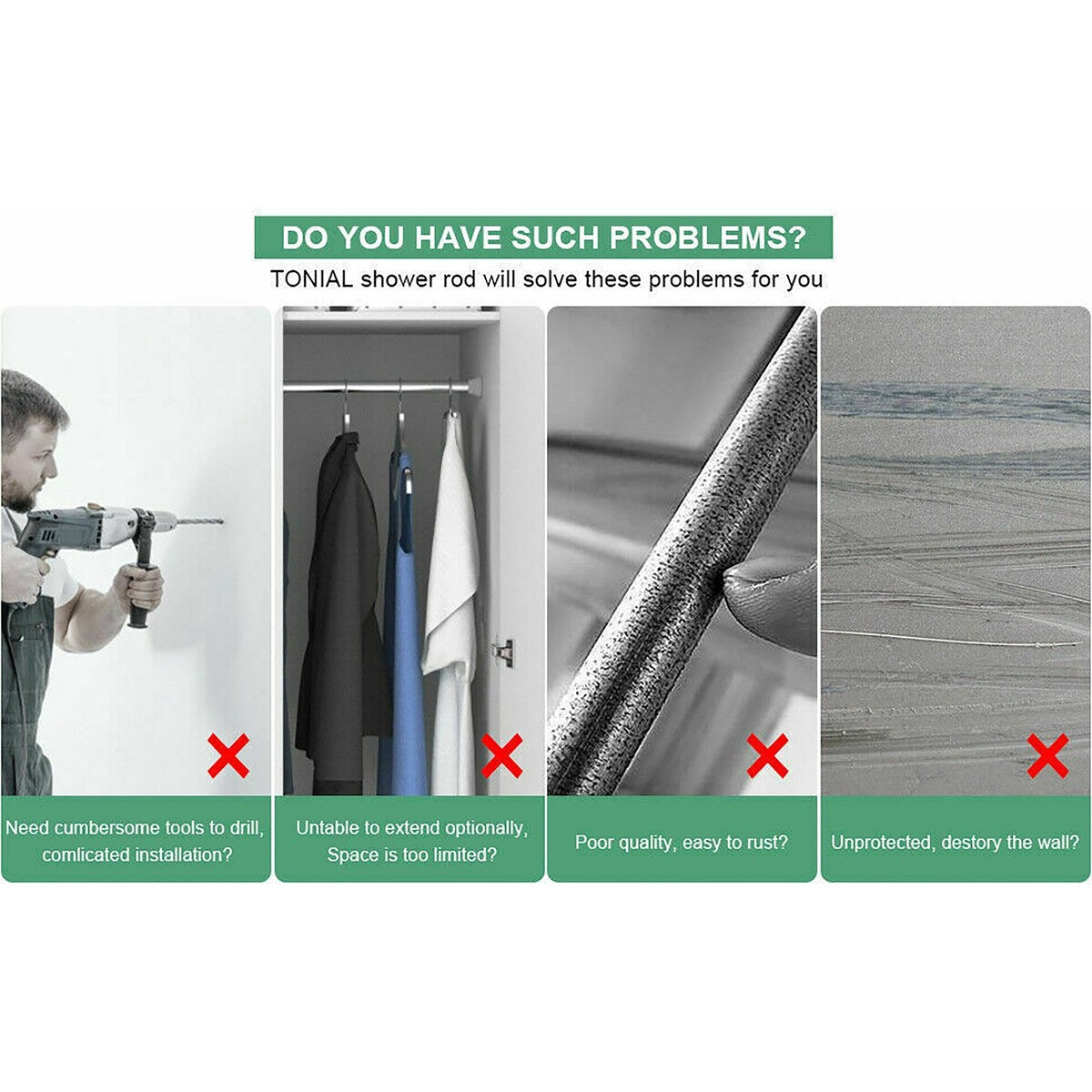 DO YOU HAVE SUCH PROBLEMS?

TONIAL shower rod will solve these problems for you

Need cumbersome tools to drill, comlicated installation?

Untable to extend optionally, Space is too limited?

Poor quality, easy to rust?

Unprotected, destory the wall?