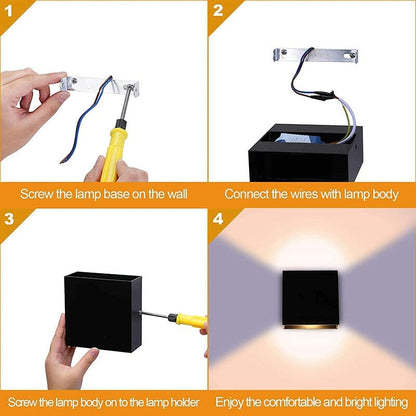 1

Screw the lamp base on the wall

2

Connect the wires with lamp body

3

Screw the lamp body on to the lamp holder

4

Enjoy the comfortable and bright lighting